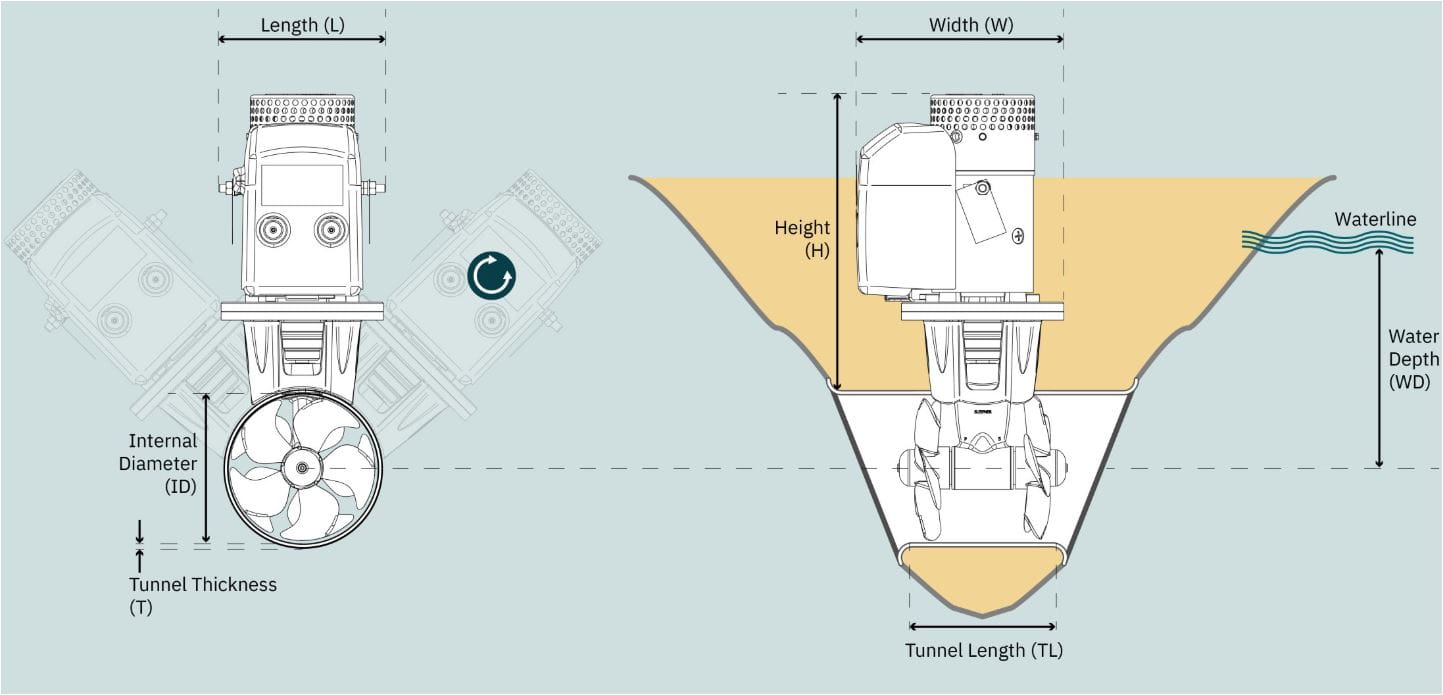 Length (L)

Internal Diameter (ID)

Tunnel Thickness (T)

Width (W)

Height (H)

Waterline

Water Depth (WD)

Tunnel Length (TL)